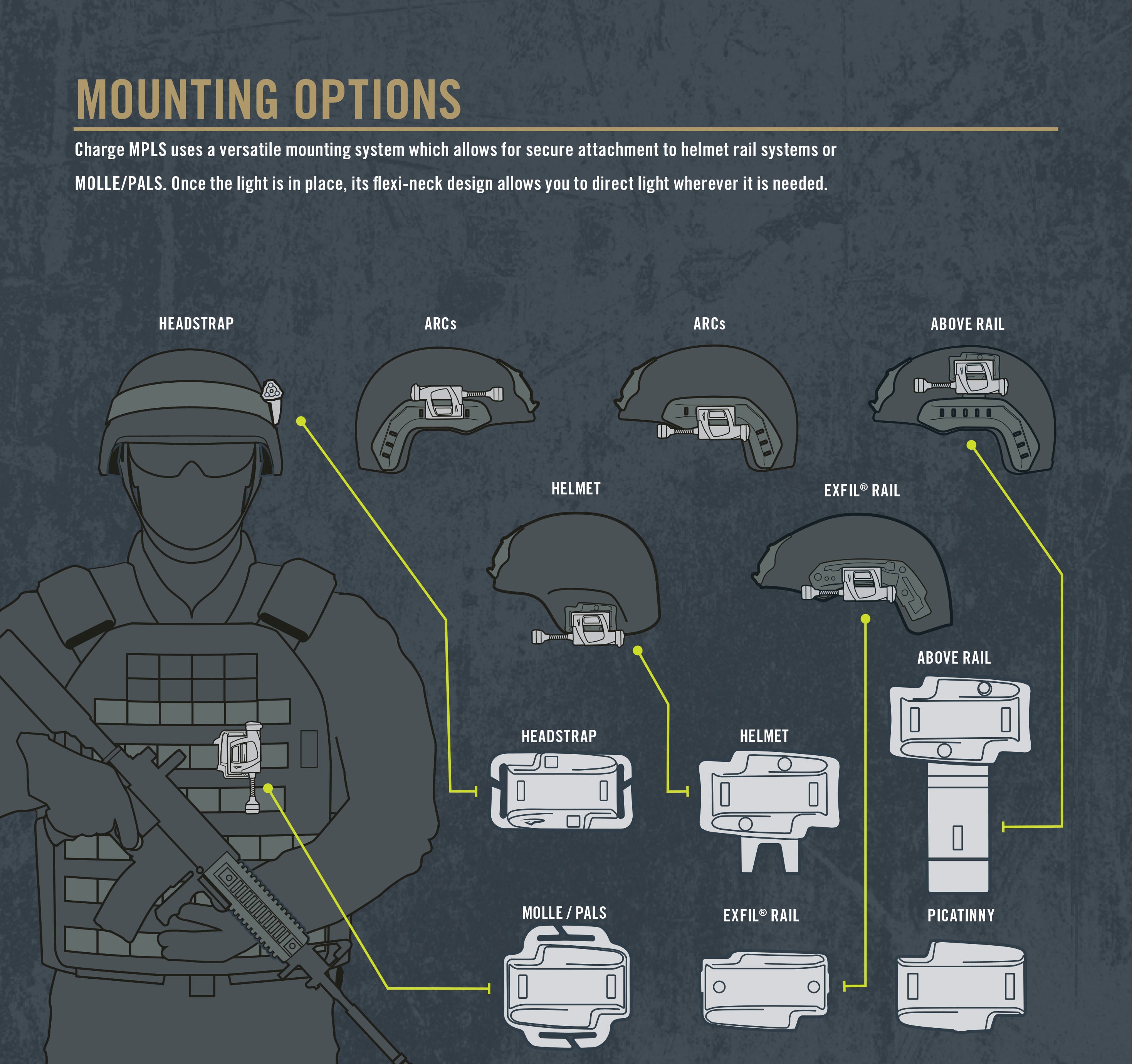 MOUNTING OPTIONS

Charge MPLS uses a versatile mounting system which allows for secure attachment to helmet rail systems or MOLLE/PALS. Once the light is in place, its flexi-neck design allows you to direct light wherever it is needed.

HEADSTRAP

ARCs

ARCs

ABOVE RAIL

HELMET

EXFIL® RAIL

ABOVE RAIL

HEADSTRAP

HELMET

MOLLE / PALS

EXFIL® RAIL

PICATINNY