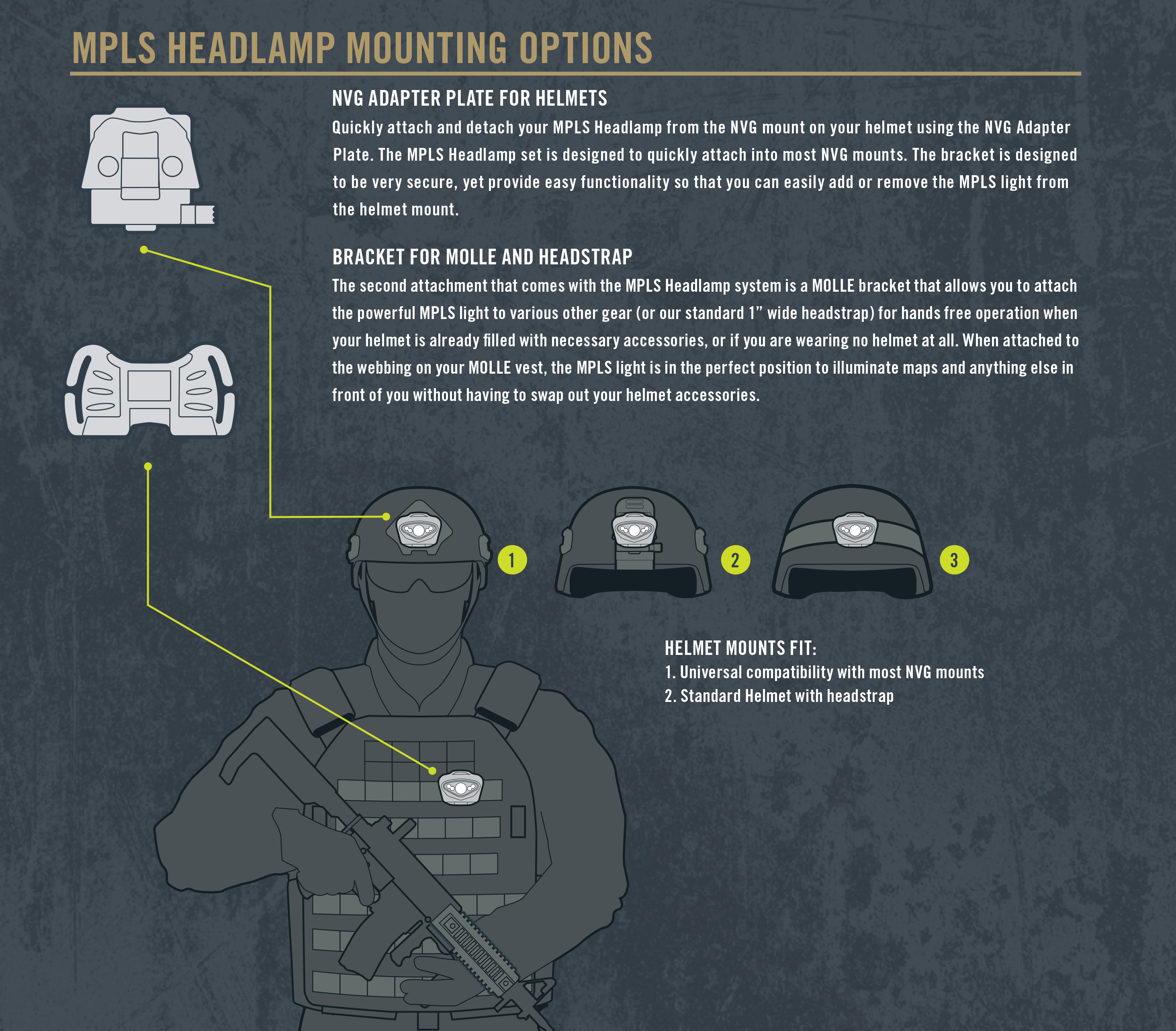 MPLS HEADLAMP MOUNTING OPTIONS

NVG ADAPTER PLATE FOR HELMETS
Quickly attach and detach your MPLS Headlamp from the NVG mount on your helmet using the NVG Adapter Plate. The MPLS Headlamp set is designed to quickly attach into most NVG mounts. The bracket is designed to be very secure, yet provide easy functionality so that you can easily add or remove the MPLS light from the helmet mount.

BRACKET FOR MOLLE AND HEADSTRAP
The second attachment that comes with the MPLS Headlamp system is a MOLLE bracket that allows you to attach the powerful MPLS light to various other gear (or our standard 1” wide headstrap) for hands free operation when your helmet is already filled with necessary accessories, or if you are wearing no helmet at all. When attached to the webbing on your MOLLE vest, the MPLS light is in the perfect position to illuminate maps and anything else in front of you without having to swap out your helmet accessories.

1

2

3

HELMET MOUNTS FIT:
1. Universal compatibility with most NVG mounts
2. Standard Helmet with headstrap