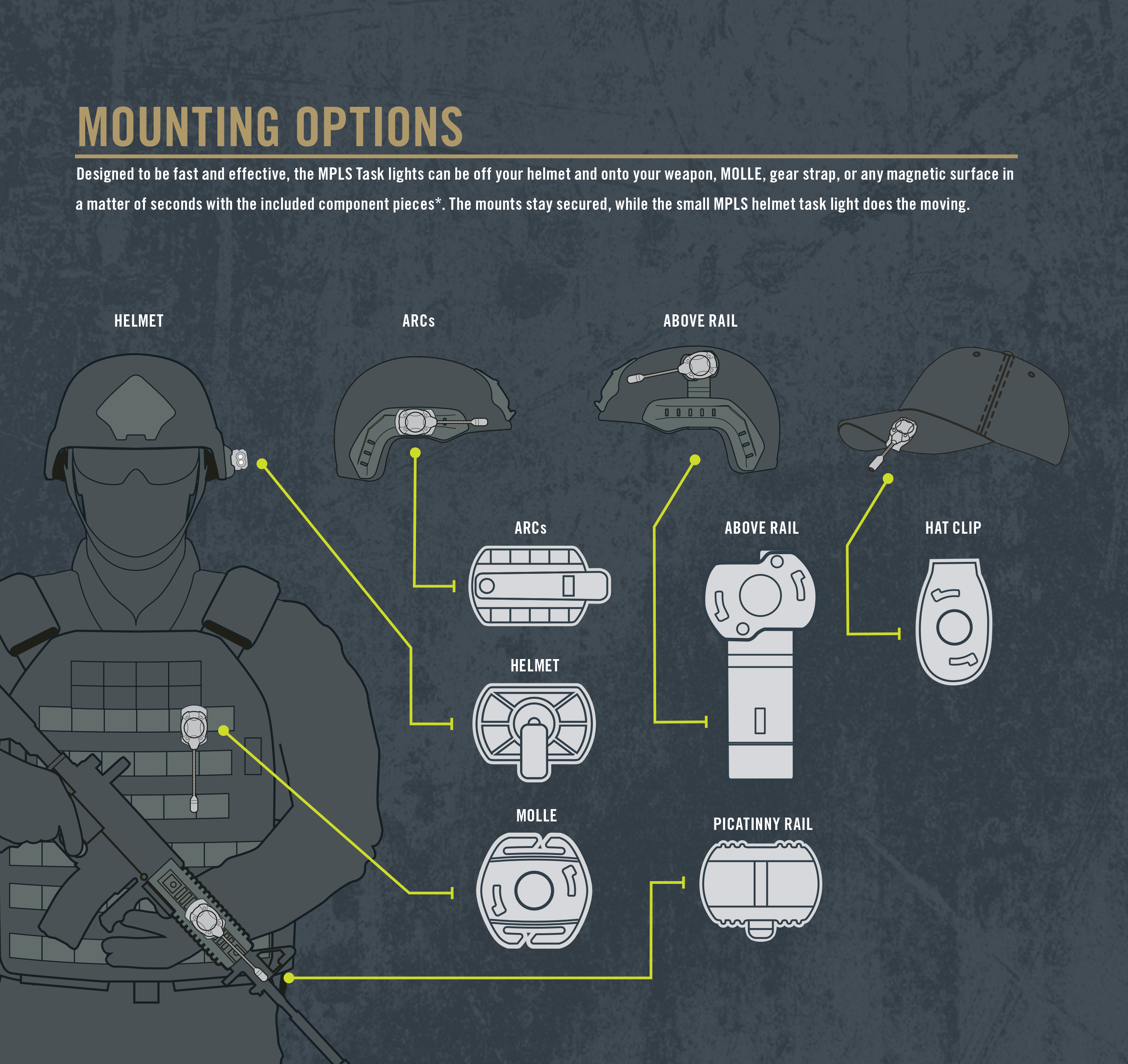 MOUNTING OPTIONS

Designed to be fast and effective, the MPLS Task lights can be off your helmet and onto your weapon, MOLLE, gear strap, or any magnetic surface in a matter of seconds with the included component pieces*. The mounts stay secured, while the small MPLS helmet task light does the moving.

HELMET

ARCs

ABOVE RAIL

ARCs

ABOVE RAIL

HAT CLIP

HELMET

MOLLE

PICATINNY RAIL