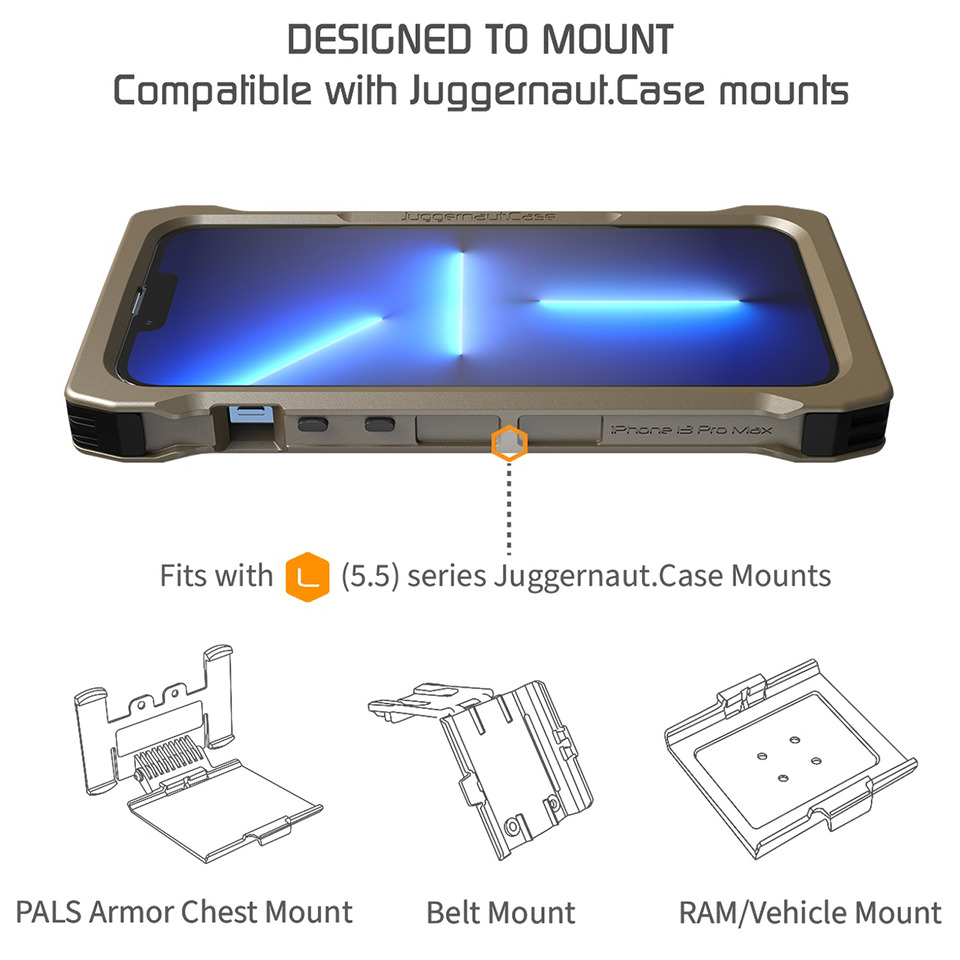 DESIGNED TO MOUNT
Compatible with Juggernaut.Case mounts

Juggernaut.Case

iPhone 13 Pro Max

Fits with L (5.5) series Juggernaut.Case Mounts

PALS Armor Chest Mount

Belt Mount

RAM/Vehicle Mount