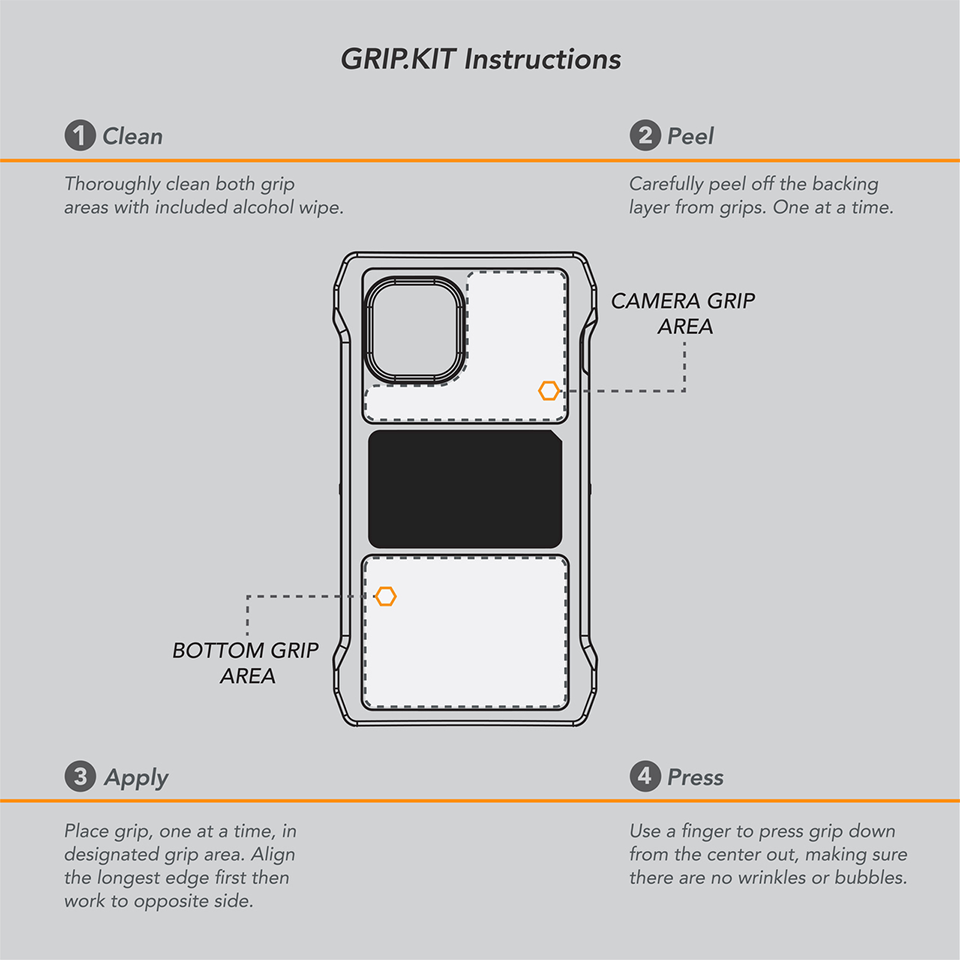 GRIP.KIT Instructions

1 Clean

Thoroughly clean both grip areas with included alcohol wipe.

2 Peel

Carefully peel off the backing layer from grips. One at a time.

CAMERA GRIP AREA

BOTTOM GRIP AREA

3 Apply

Place grip, one at a time, in designated grip area. Align the longest edge first then work to opposite side.

4 Press

Use a finger to press grip down from the center out, making sure there are no wrinkles or bubbles.